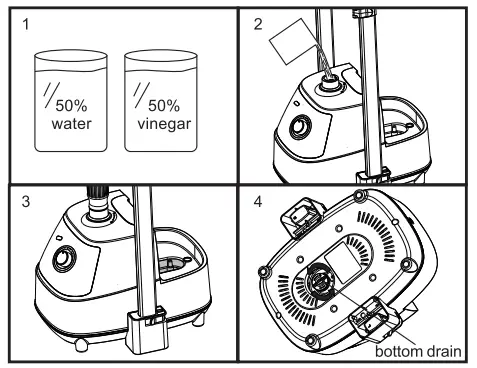 1

50%
water

50%
vinegar

2

3

4

bottom drain