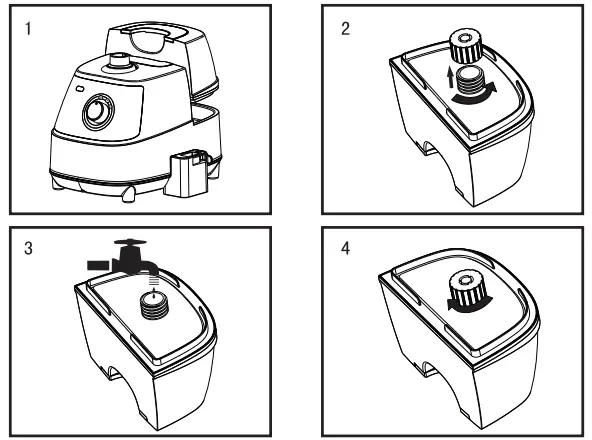 1

2

3

4