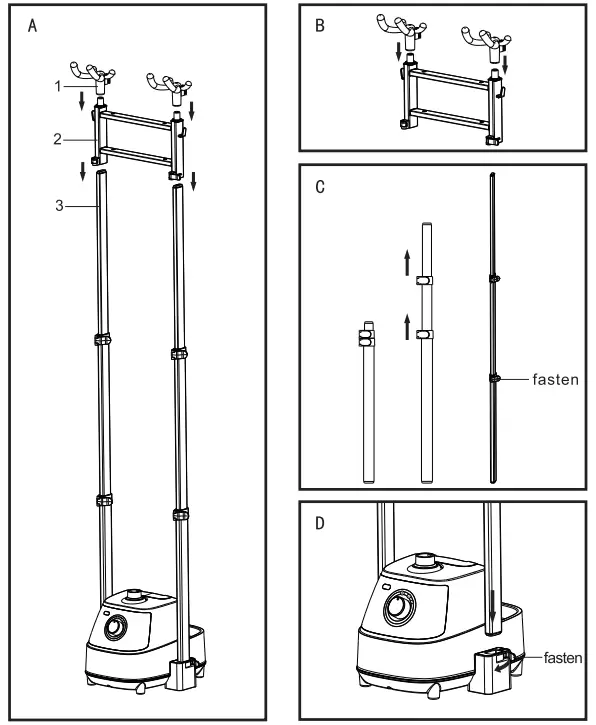 A

1

2

3

B

C

fasten

D

fasten