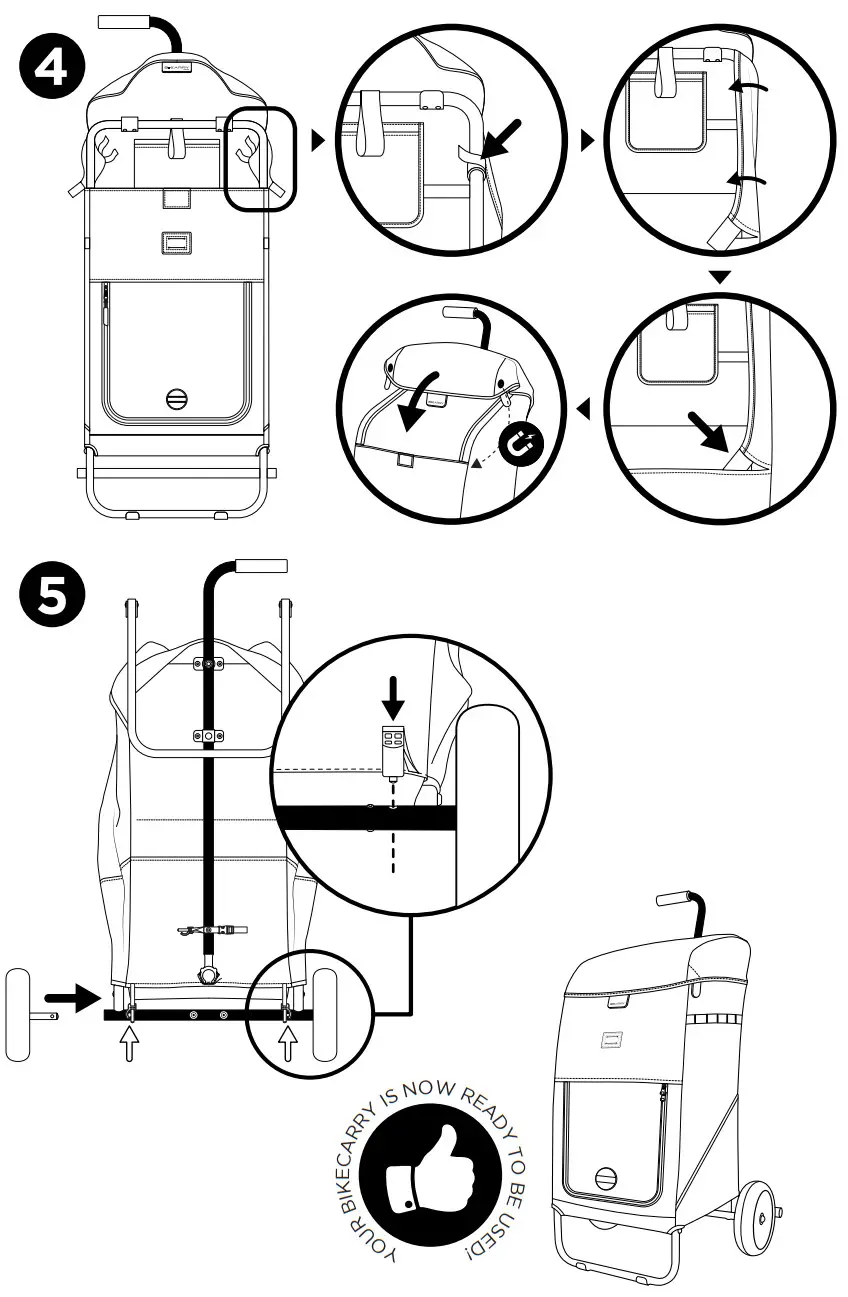 4

5

YOUR BIKECARRY IS NOW READY TO BE USED!