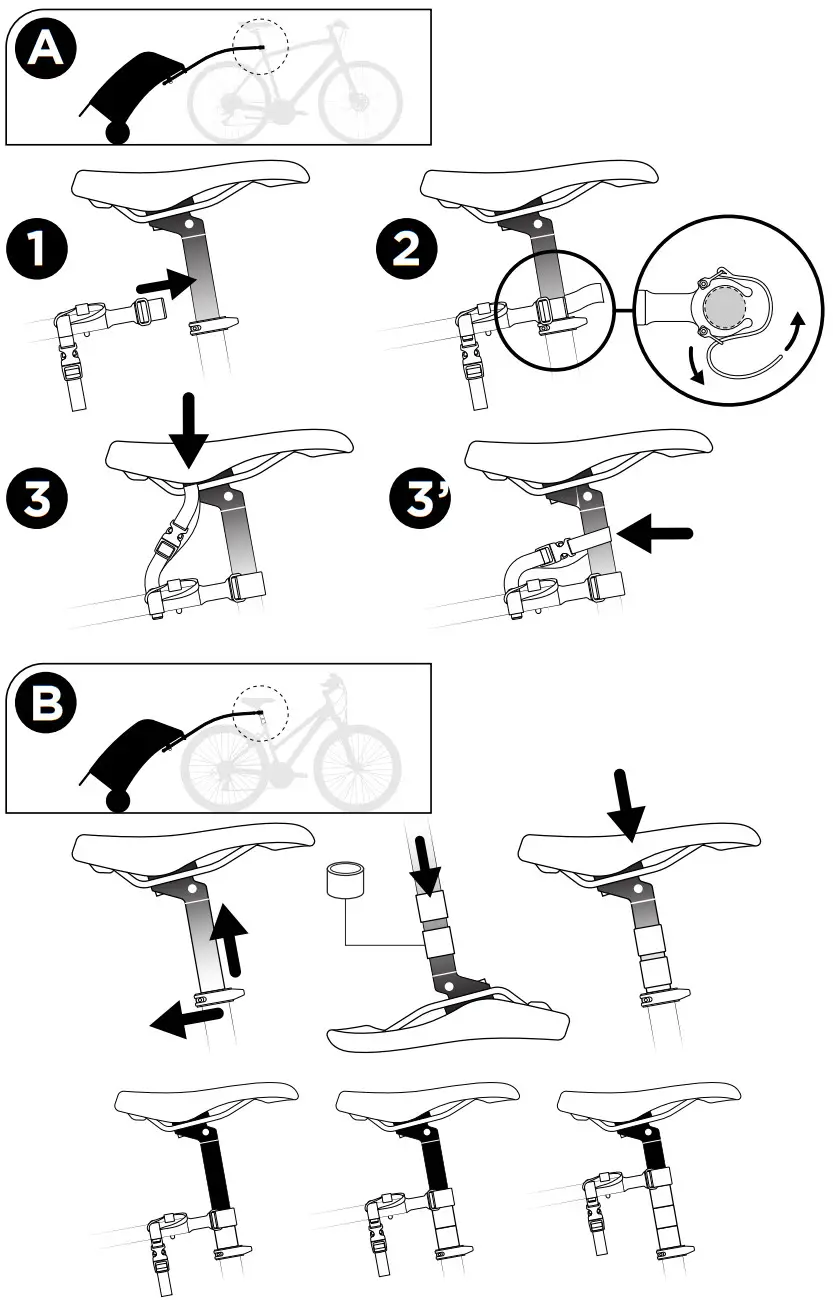 A

1

2

3

3'

B