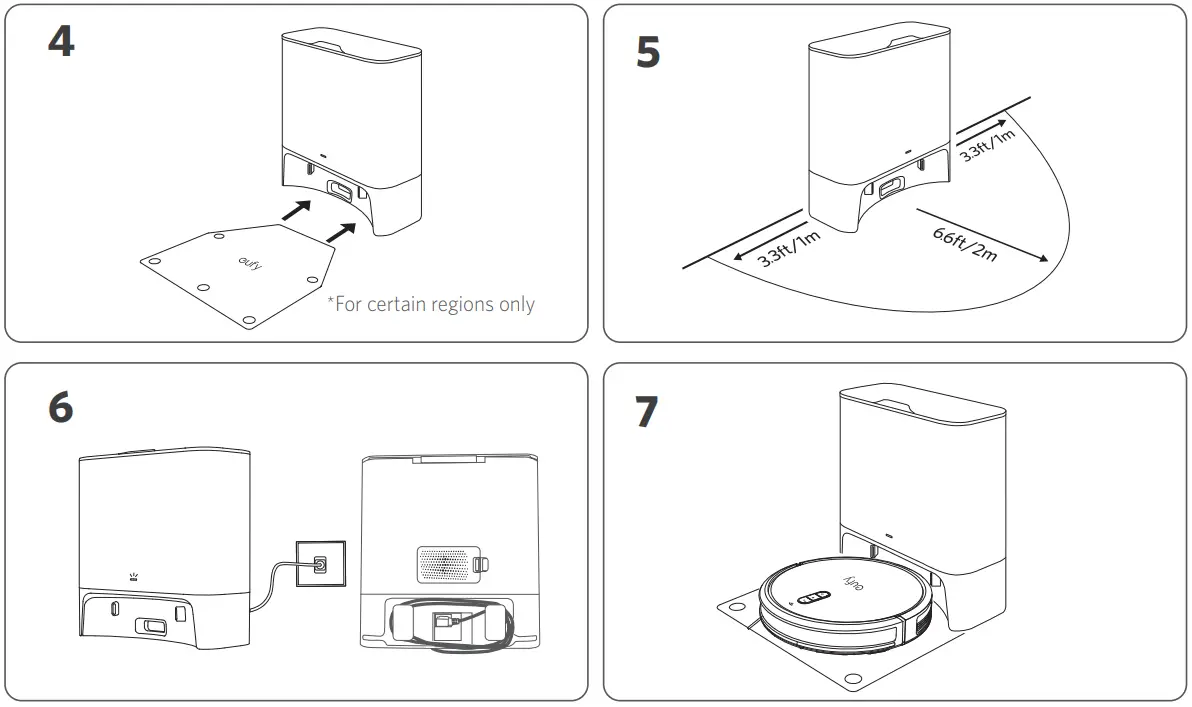 4

eufy

*For certain regions only

5

3.3ft/1m

3.3ft/1m

6.6ft/2m

6

7

eufy