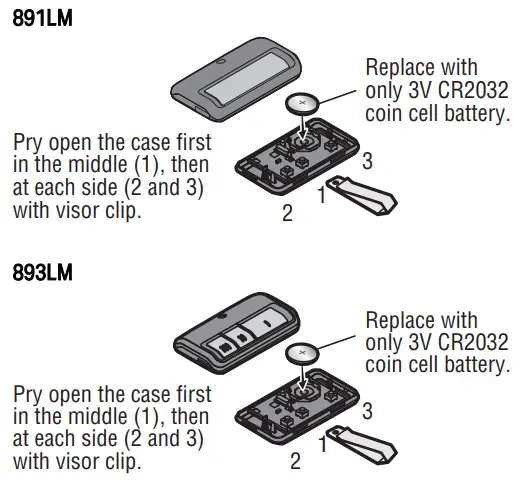 891LM

Replace with only 3V CR2032 coin cell battery.

Pry open the case first in the middle (1), then at each side (2 and 3) with visor clip.

3

1

2

893LM

Replace with only 3V CR2032 coin cell battery.

Pry open the case first in the middle (1), then at each side (2 and 3) with visor clip.

3

1

2