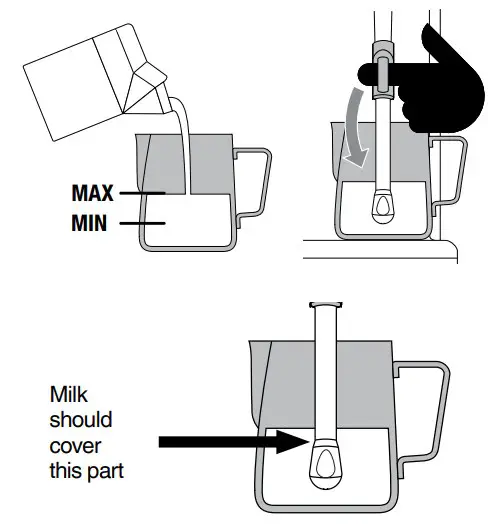 MAX
MIN

Milk should cover this part