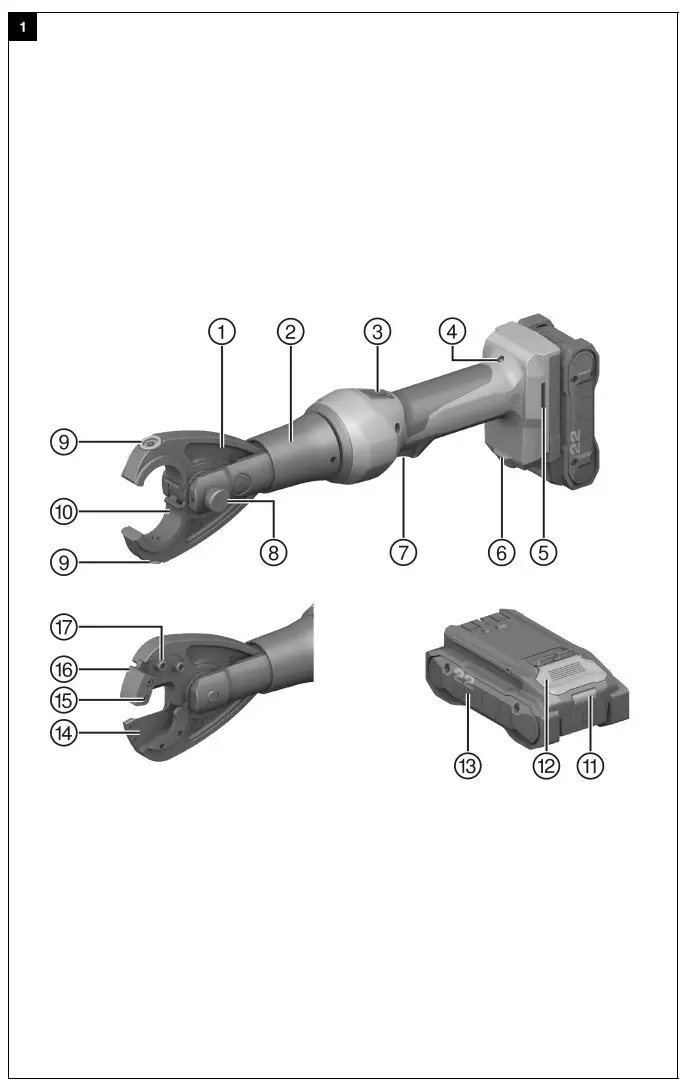 1

1
2
3
4
9
10
9
8
7
6
5
22

17
16
15
14
22
13
12
11