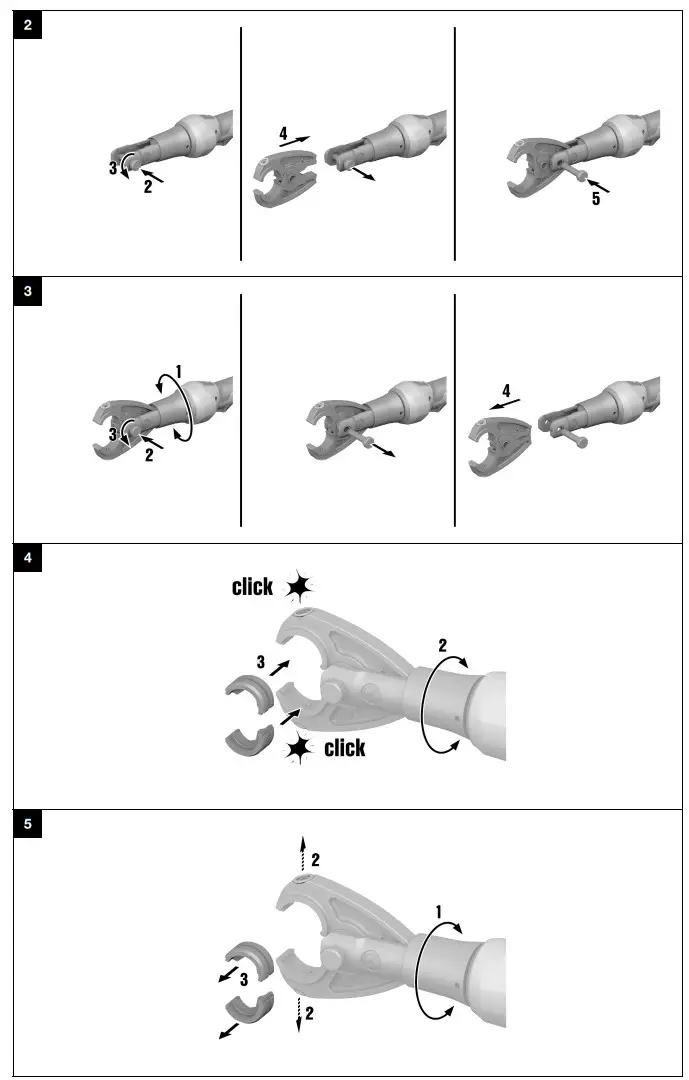 2

3
2

4

5

3

1
3
2

4

4

click

3

2

click

5

2

1

3

2