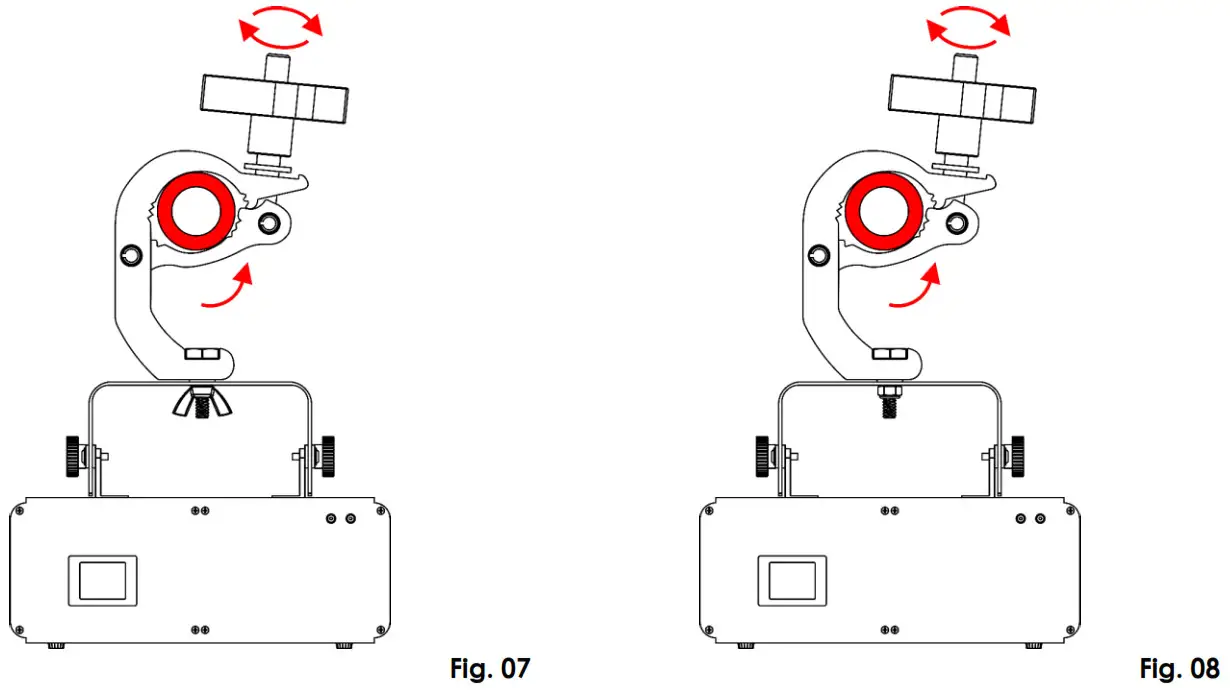 Fig. 07

Fig. 08