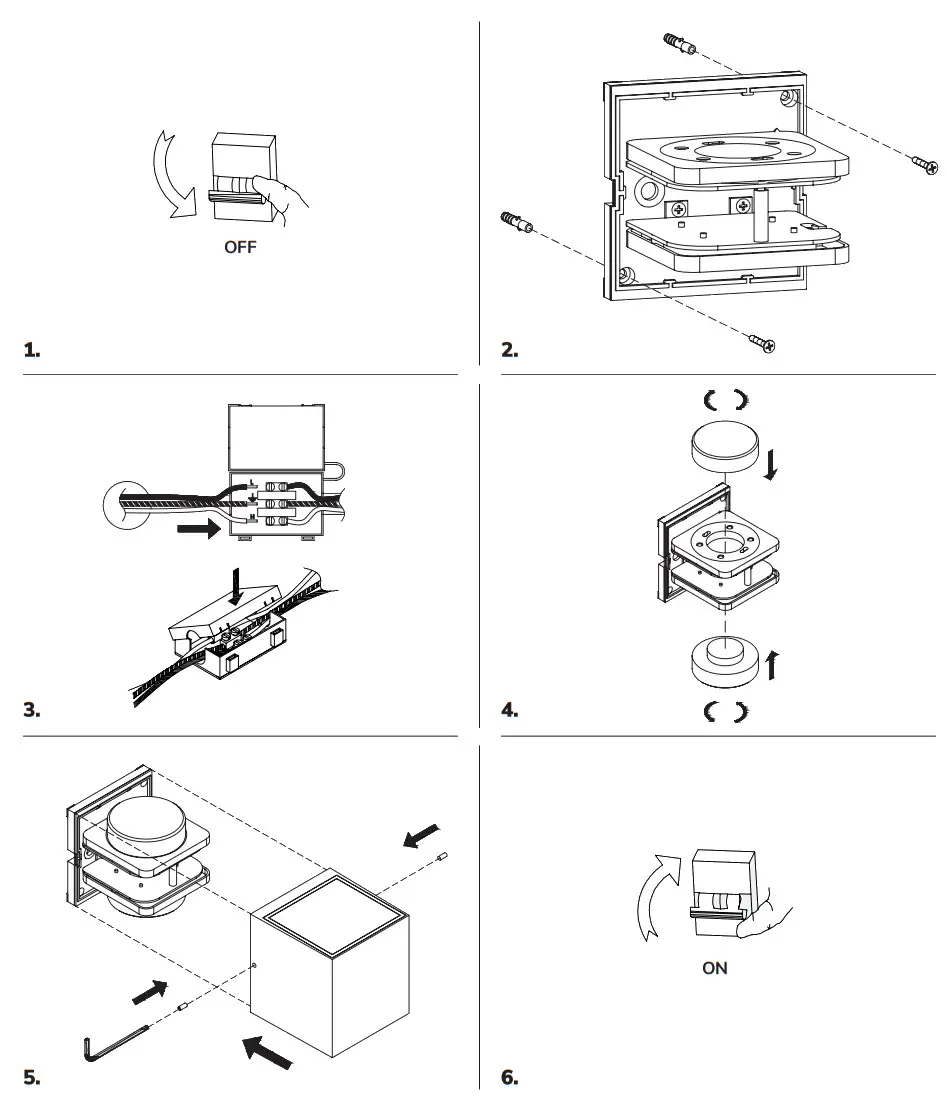 OFF

1.

2.

L
N

3.

4.

5.

ON

6.