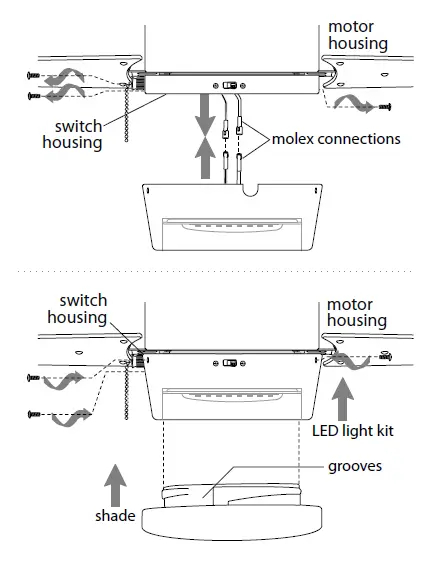 motor housing

switch housing

molex connections

switch housing

motor housing

LED light kit

grooves

shade