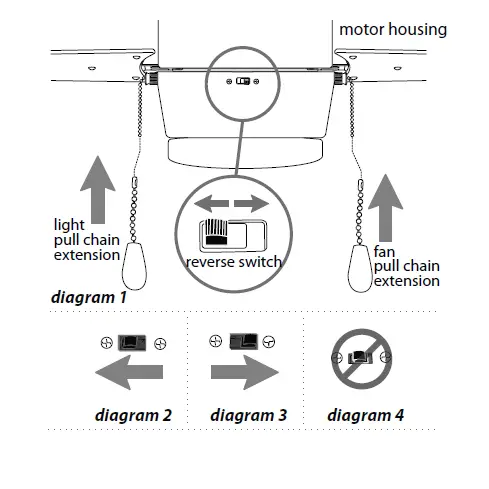 motor housing

light pull chain extension

reverse switch

fan pull chain extension

diagram 1

diagram 2

diagram 3

diagram 4