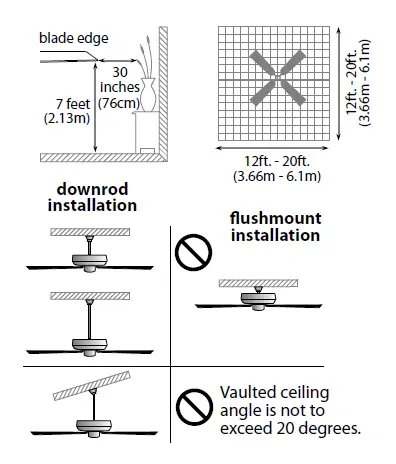 blade edge

30 inches (76cm)

7 feet (2.13m)

12ft. - 20ft. (3.66m - 6.1m)

12ft. - 20ft. (3.66m - 6.1m)

downrod installation

flushmount installation

Vaulted ceiling angle is not to exceed 20 degrees.