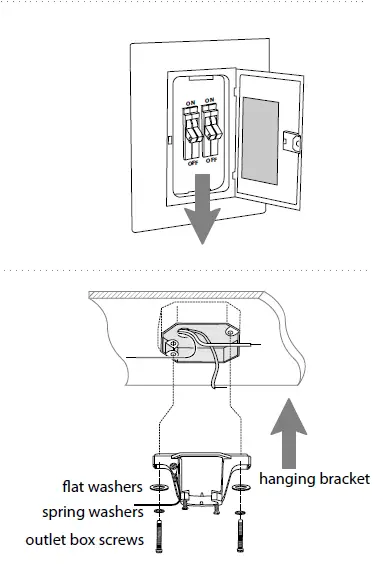 ON ON
OFF OFF

hanging bracket
flat washers
spring washers
outlet box screws