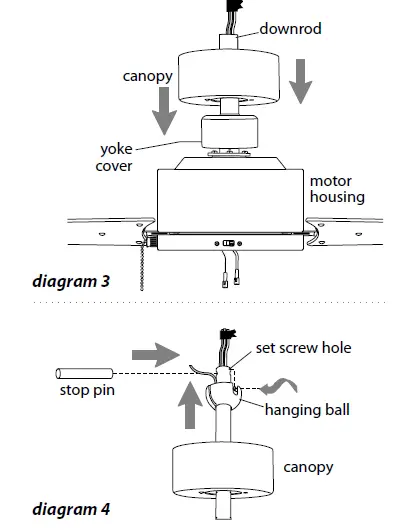 downrod

canopy

yoke cover

motor housing

diagram 3

set screw hole

stop pin

hanging ball

canopy

diagram 4