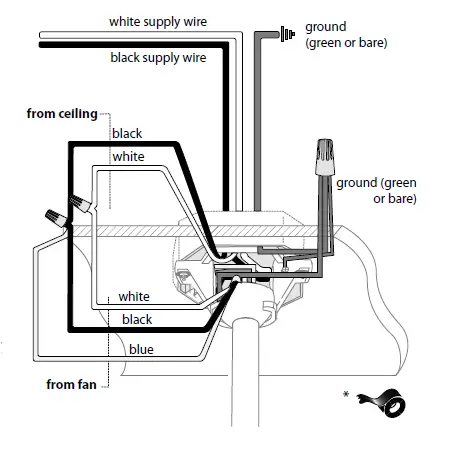 white supply wire

black supply wire

ground
(green or bare)

from ceiling

black

white

ground (green
or bare)

white

black

blue

from fan

*