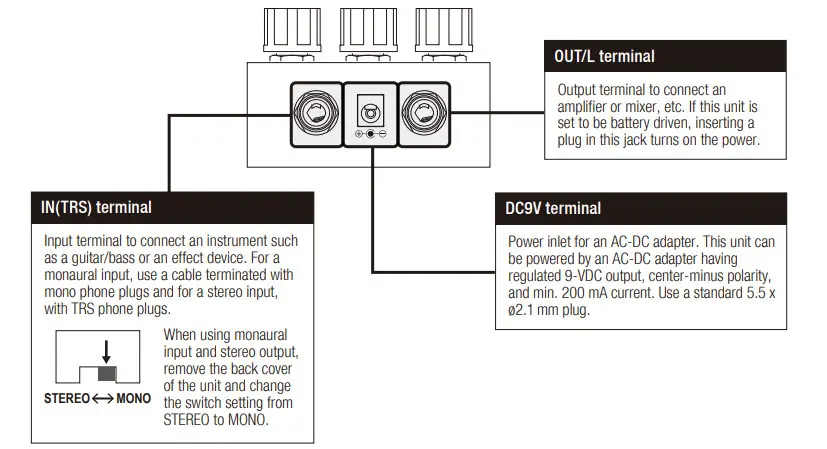 OUT/L terminal

Output terminal to connect an amplifier or mixer, etc. If this unit is set to be battery driven, inserting a plug in this jack turns on the power.

IN(TRS) terminal

Input terminal to connect an instrument such as a guitar/bass or an effect device. For a monaural input, use a cable terminated with mono phone plugs and for a stereo input, with TRS phone plugs.

STEREO ⟷ MONO

When using monaural input and stereo output, remove the back cover of the unit and change the switch setting from STEREO to MONO.

DC9V terminal

Power inlet for an AC-DC adapter. This unit can be powered by an AC-DC adapter having regulated 9-VDC output, center-minus polarity, and min. 200 mA current. Use a standard 5.5 x ø2.1 mm plug.