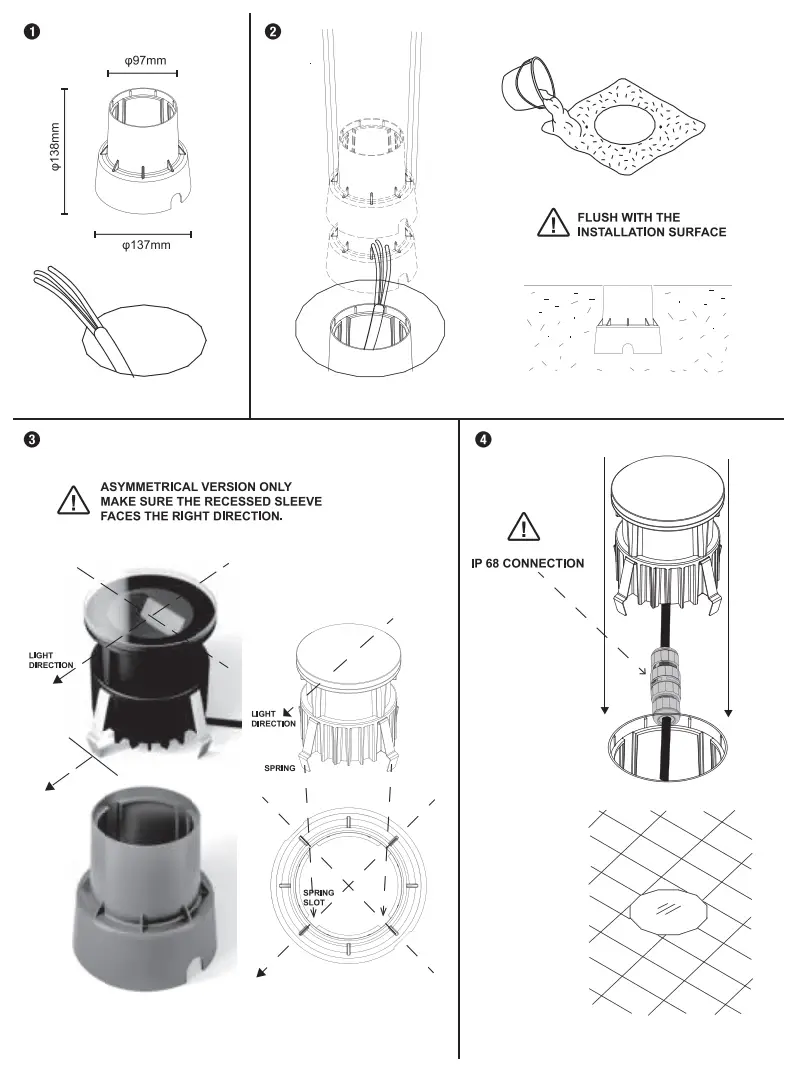 1

φ97mm

φ138mm

φ137mm

2

FLUSH WITH THE INSTALLATION SURFACE

3

ASYMMETRICAL VERSION ONLY MAKE SURE THE RECESSED SLEEVE FACES THE RIGHT DIRECTION.

LIGHT DIRECTION

LIGHT DIRECTION

SPRING

SPRING SLOT

4

IP 68 CONNECTION