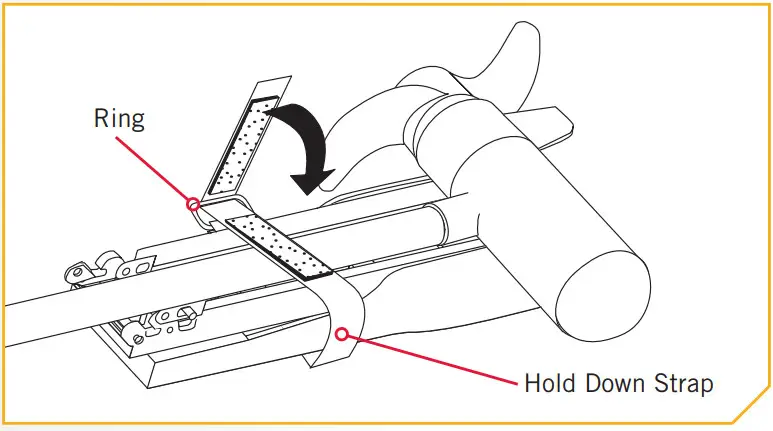 Ring

Hold Down Strap