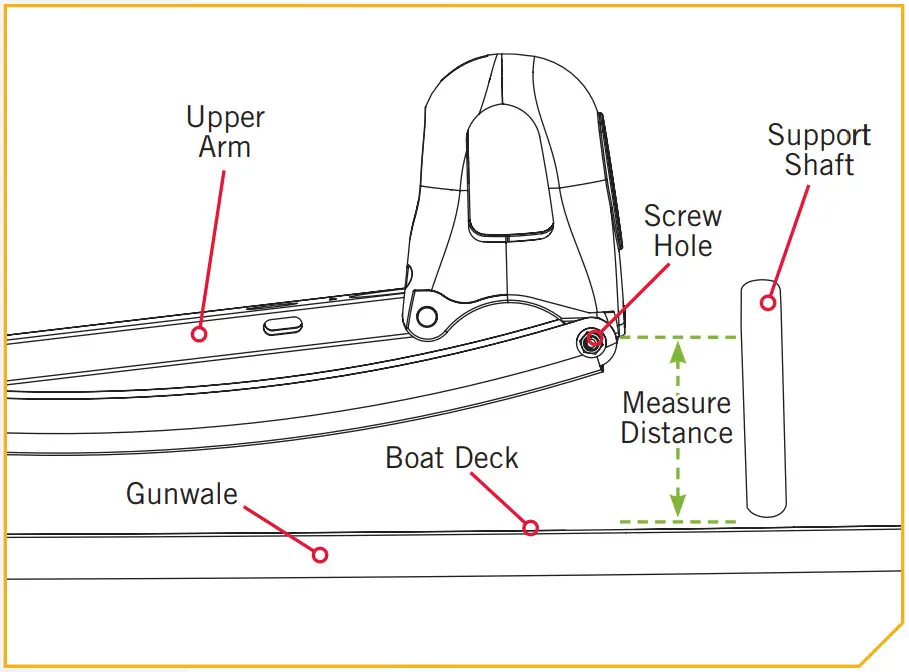 Upper Arm

Support Shaft

Screw Hole

Measure Distance

Boat Deck

Gunwale