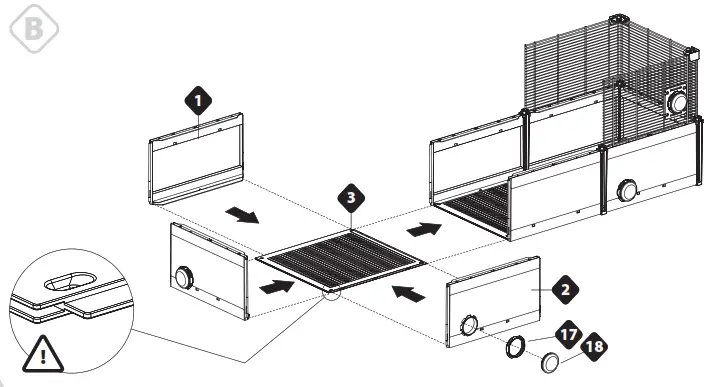 B

1

3

2

17

18

!