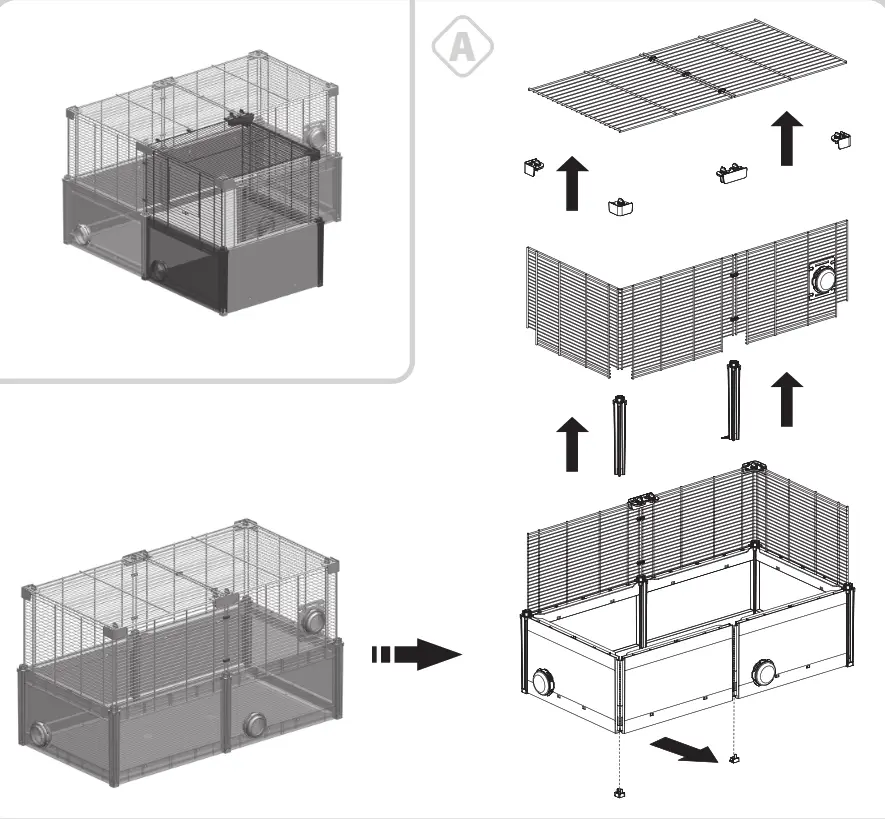 A