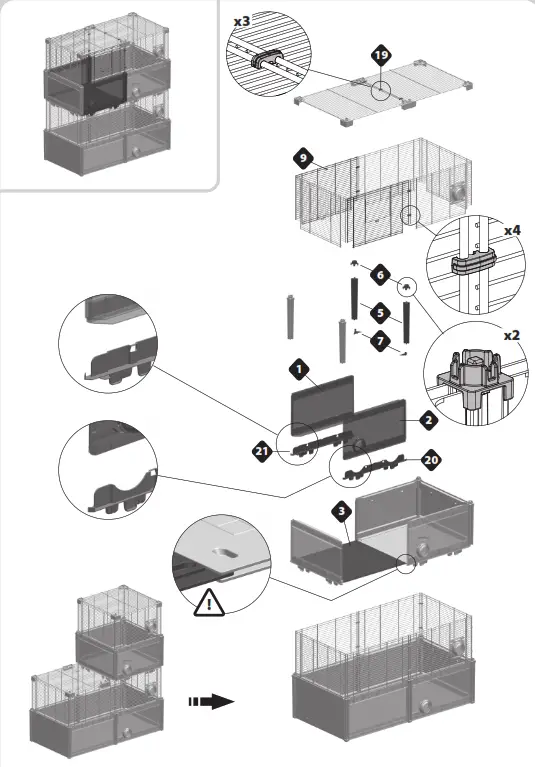 x3
19
9
x4
6
5
7
x2
1
2
21
20
3
!