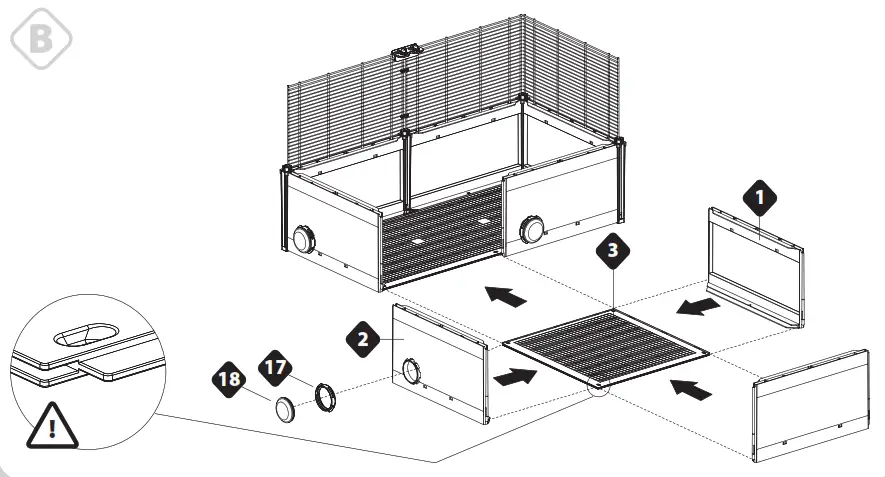 B

1

3

2

17

18

!