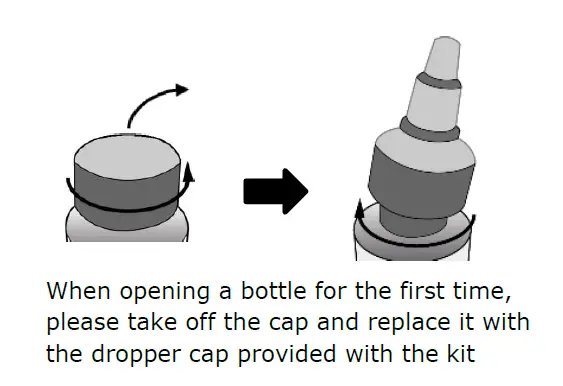 When opening a bottle for the first time, please take off the cap and replace it with the dropper cap provided with the kit