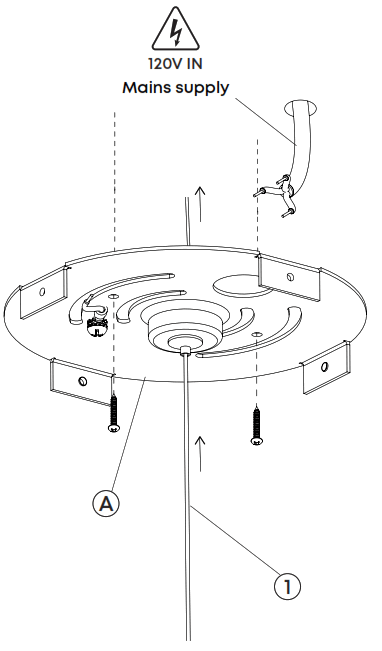 120V IN
Mains supply

A

1