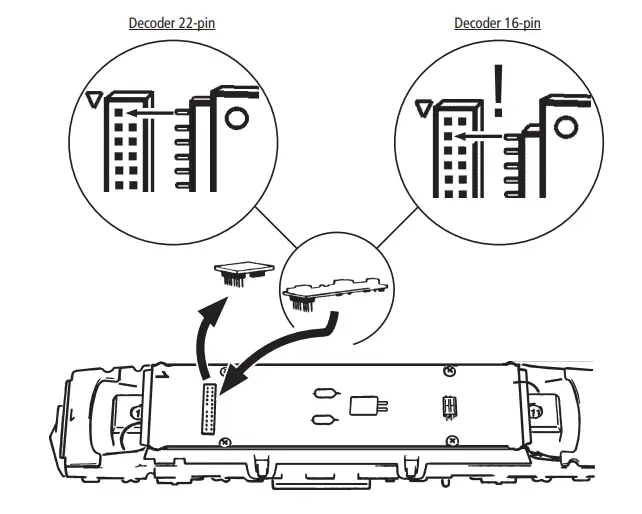 Decoder 22-pin

Decoder 16-pin

!