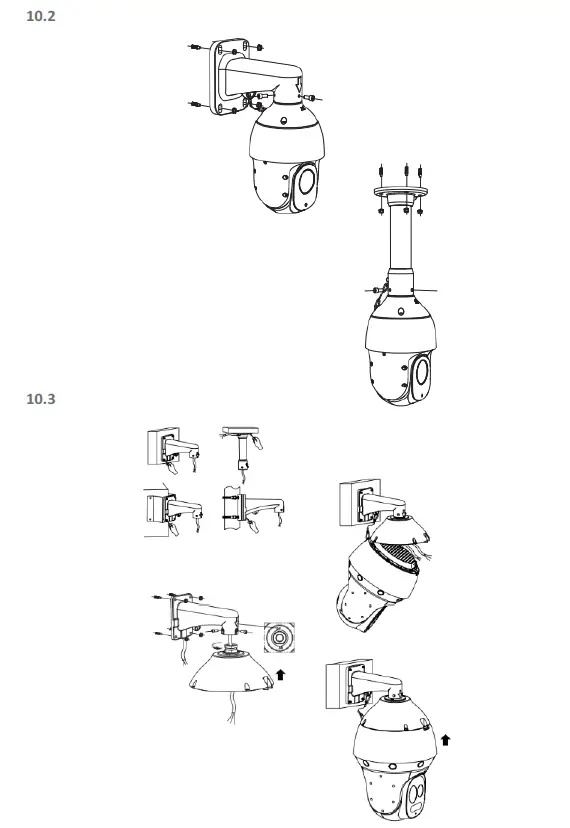 10.2

10.3