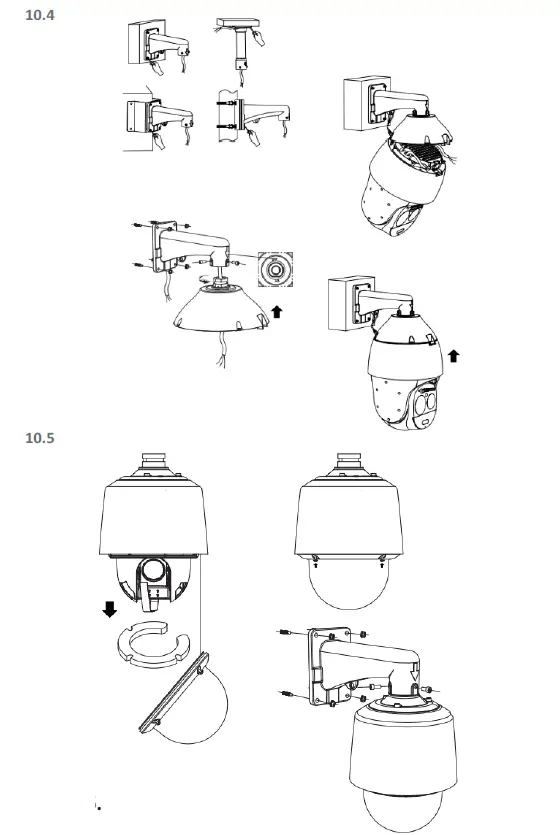 10.4

10.5