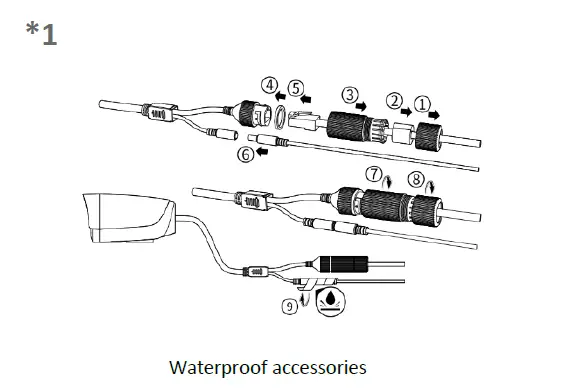 *1

④ ⑤ ③ ② ①

⑥

⑦ ⑧

⑨

Waterproof accessories