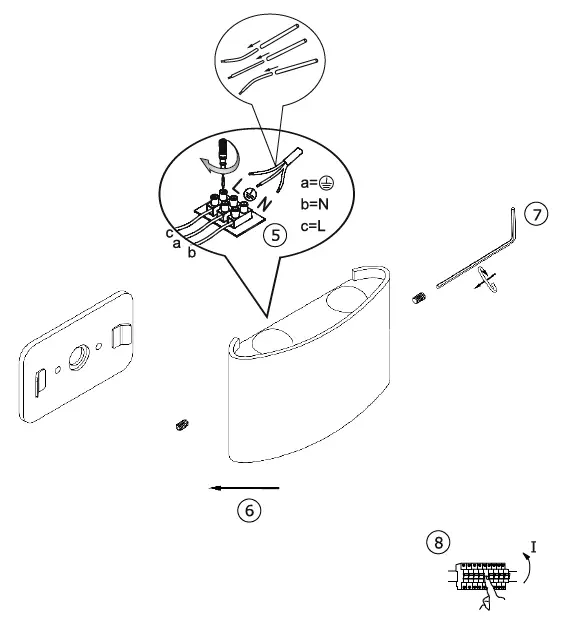 L
N
a=⏚
b=N
c=L
c
a
b
5
7
6
8
I