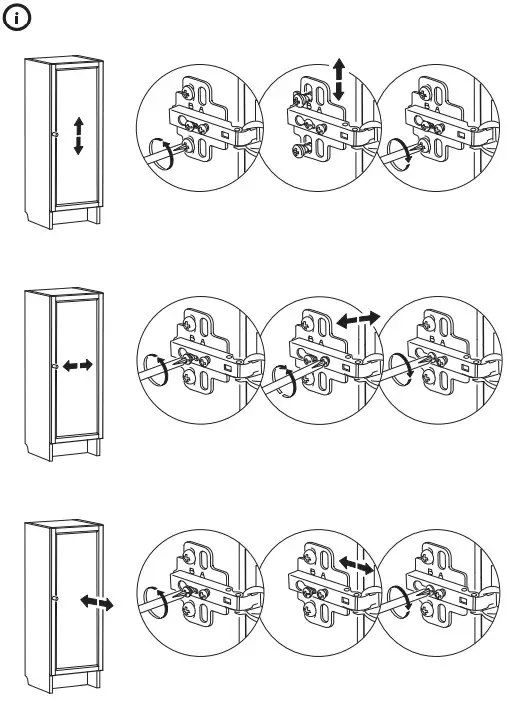 i

B A
B A
B A

B A
B A
B A

B A
B A
B A