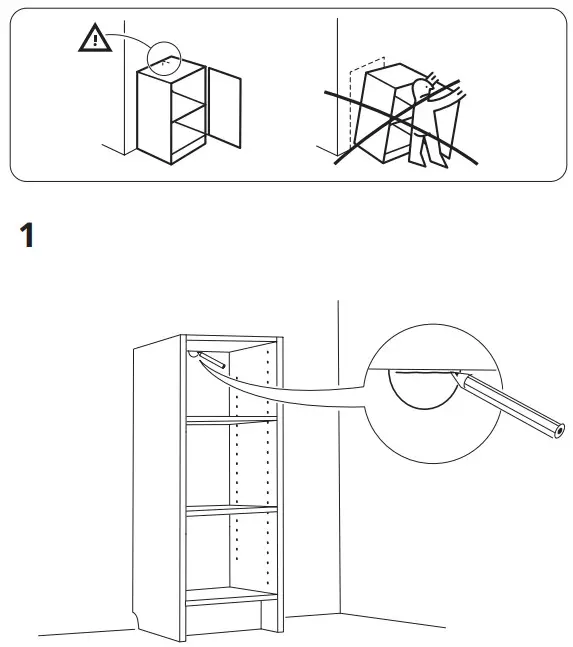 1