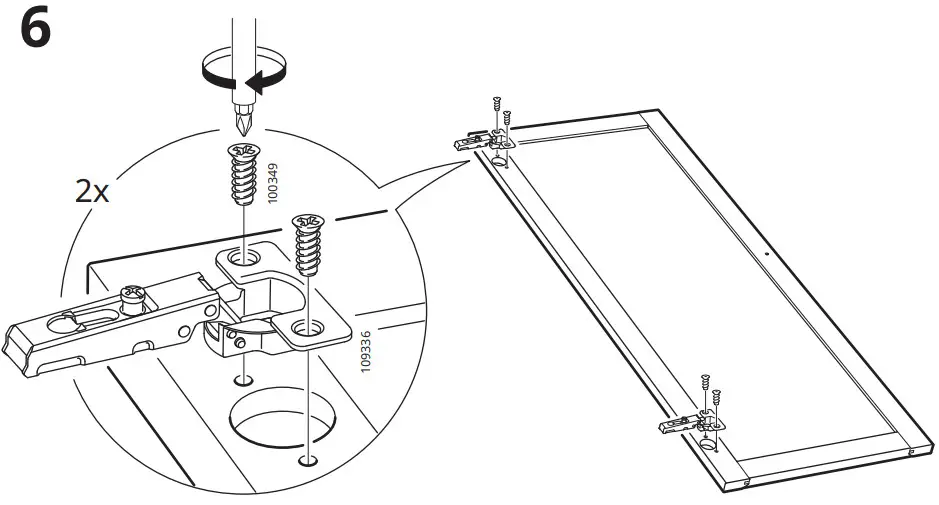 6

2x

100349

109336