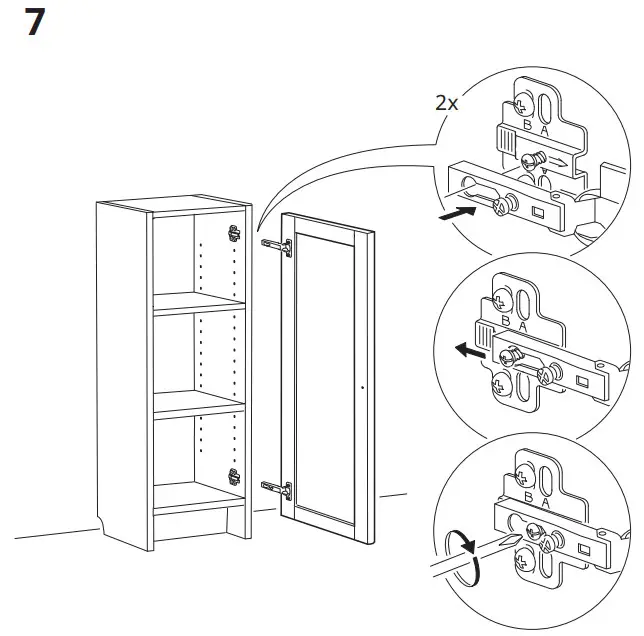 7

2x

B A

B A

B A