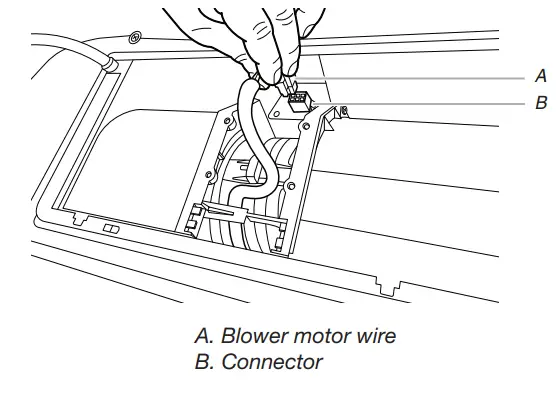 A
B

A. Blower motor wire
B. Connector