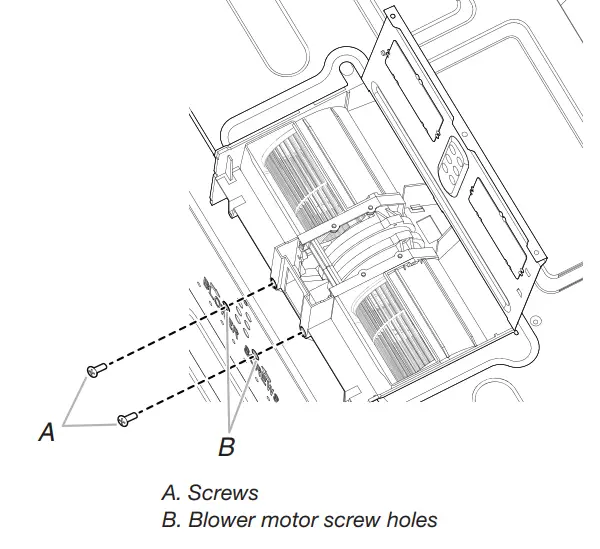 A
B

A. Screws
B. Blower motor screw holes