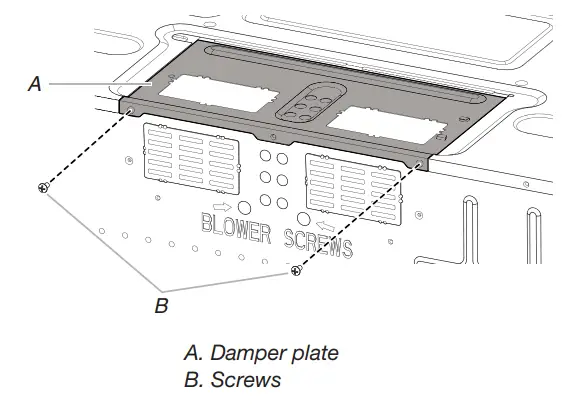 A

BLOWER SCREWS

B

A. Damper plate
B. Screws