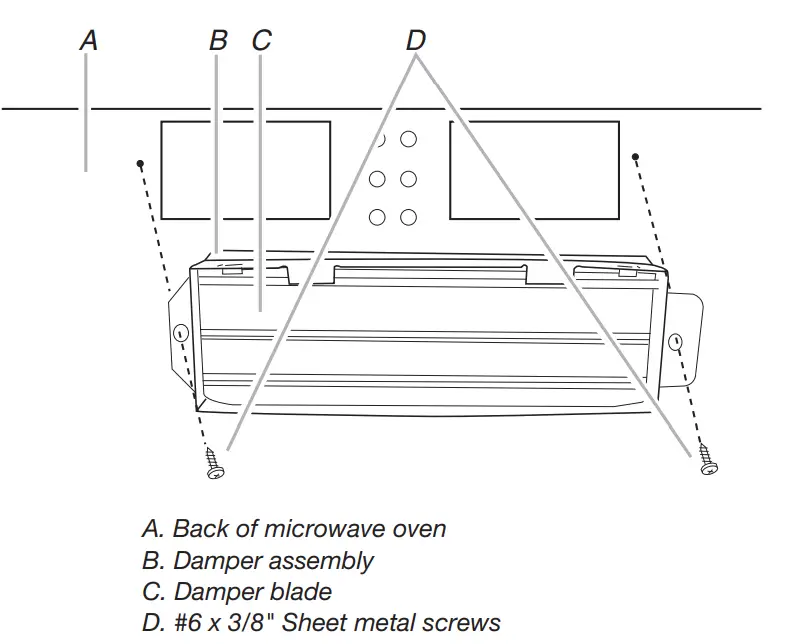 A B C D

A. Back of microwave oven
B. Damper assembly
C. Damper blade
D. #6 x 3/8" Sheet metal screws