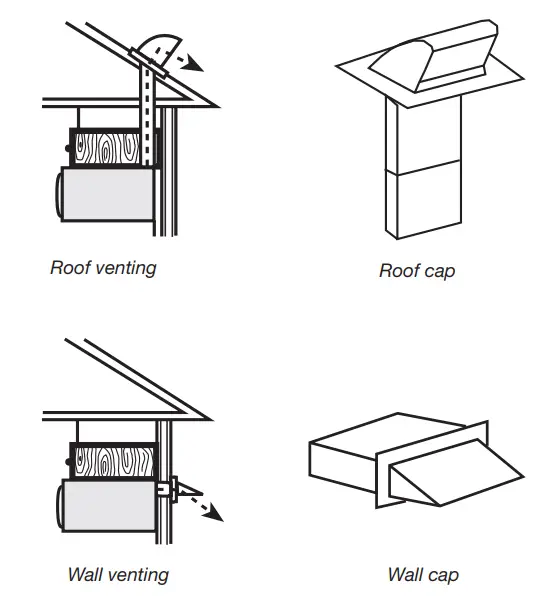 Roof venting

Roof cap

Wall venting

Wall cap