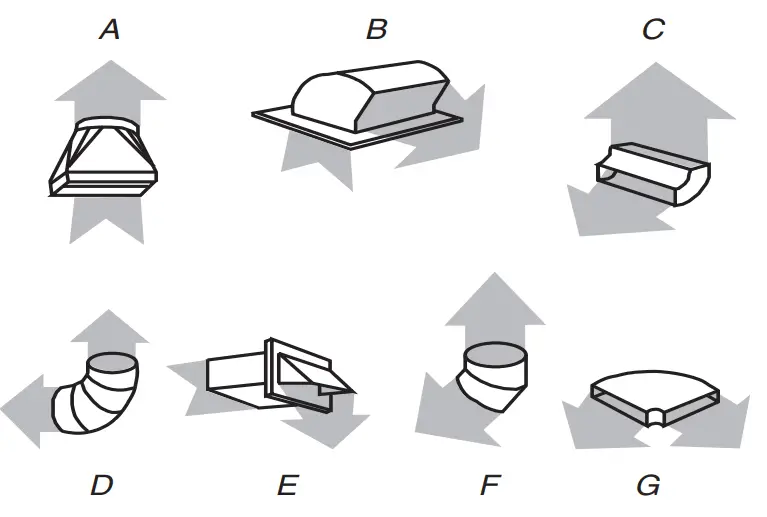 A
B
C
D
E
F
G