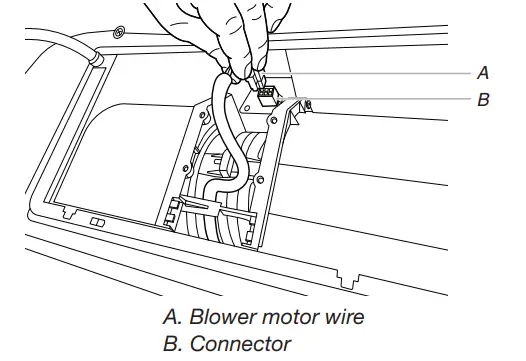 A
B

A. Blower motor wire
B. Connector