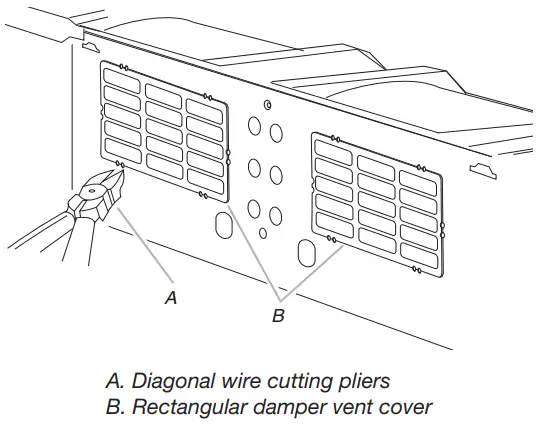 A

B

A. Diagonal wire cutting pliers
B. Rectangular damper vent cover