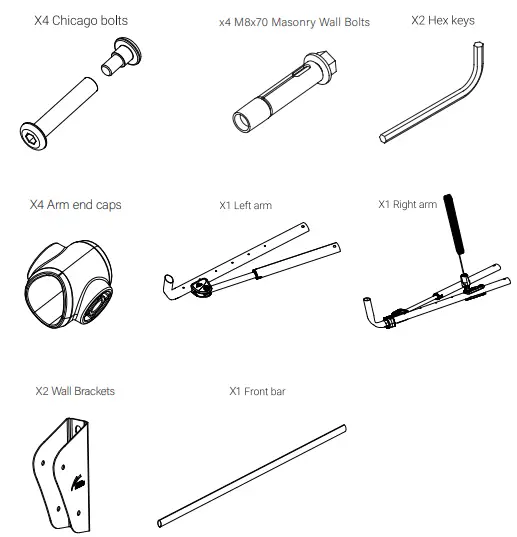 X4 Chicago bolts

x4 M8x70 Masonry Wall Bolts

X2 Hex keys

X4 Arm end caps

X1 Left arm

X1 Right arm

X2 Wall Brackets

X1 Front bar