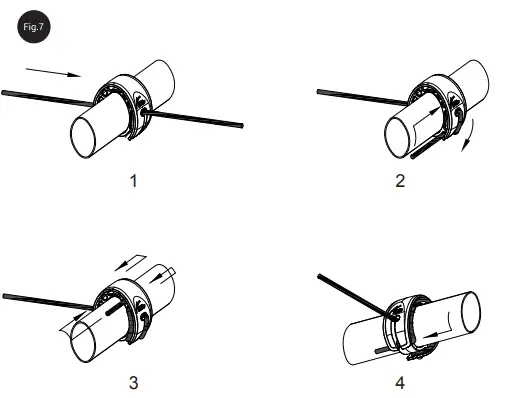 Fig.7

1

2

3

4