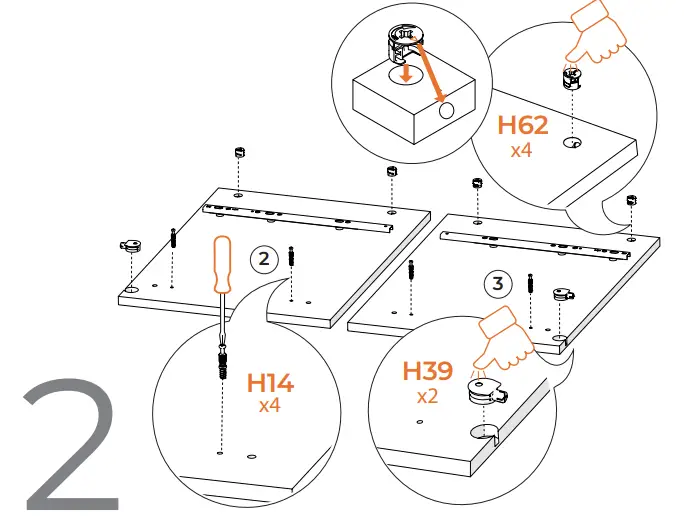 H62
x4

2

3

H14
x4

H39
x2

2