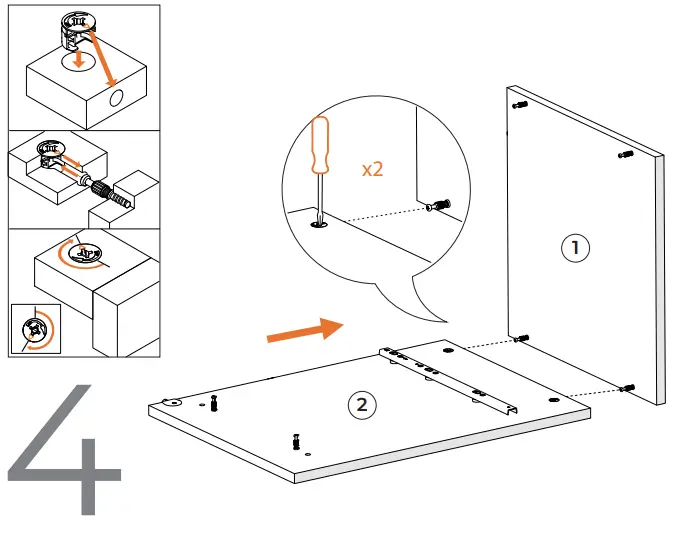 x2

1

2

4