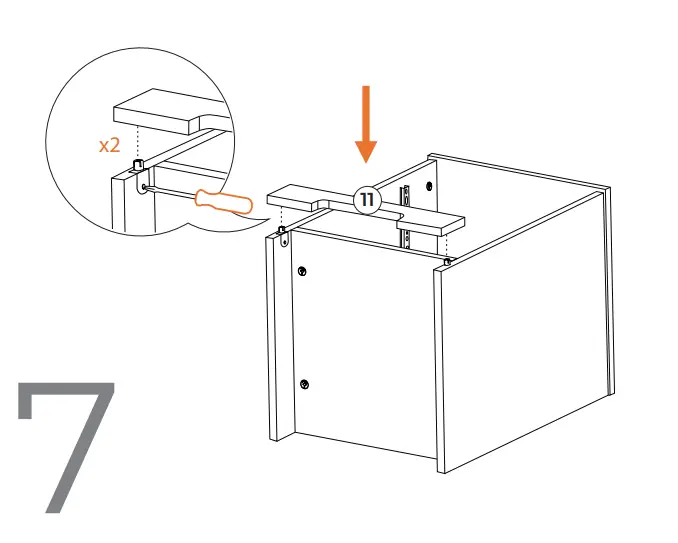 x2

11

7